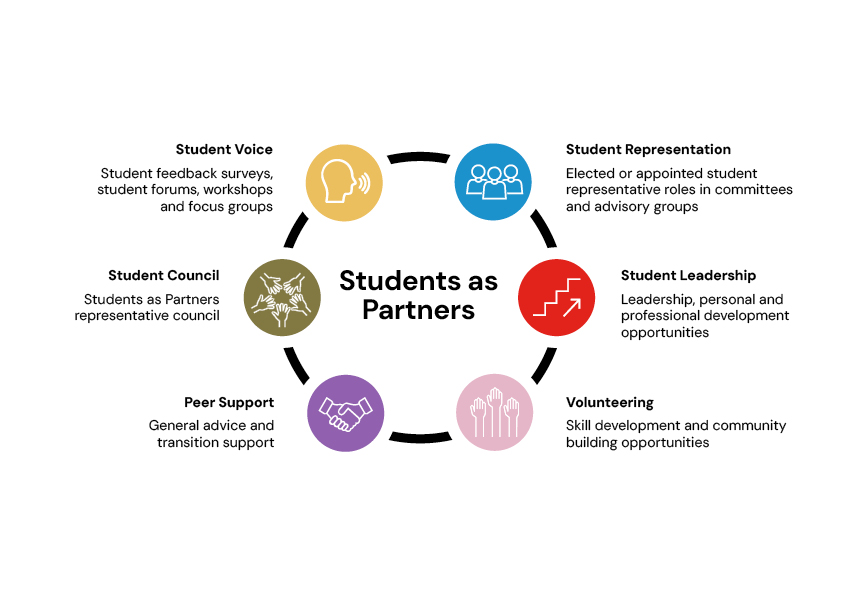 Students as Partners

Student Voice

Student feedback surveys, student forums, workshops and focus groups

Student Representation

Elected or appointed student representative roles in committees and advisory groups

Student Council

Students as Partners representative council

Student Leadership

Leadership, personal and professional development opportunities

Peer Support

General advice and transition support

Volunteering

Skill development and community building opportunities